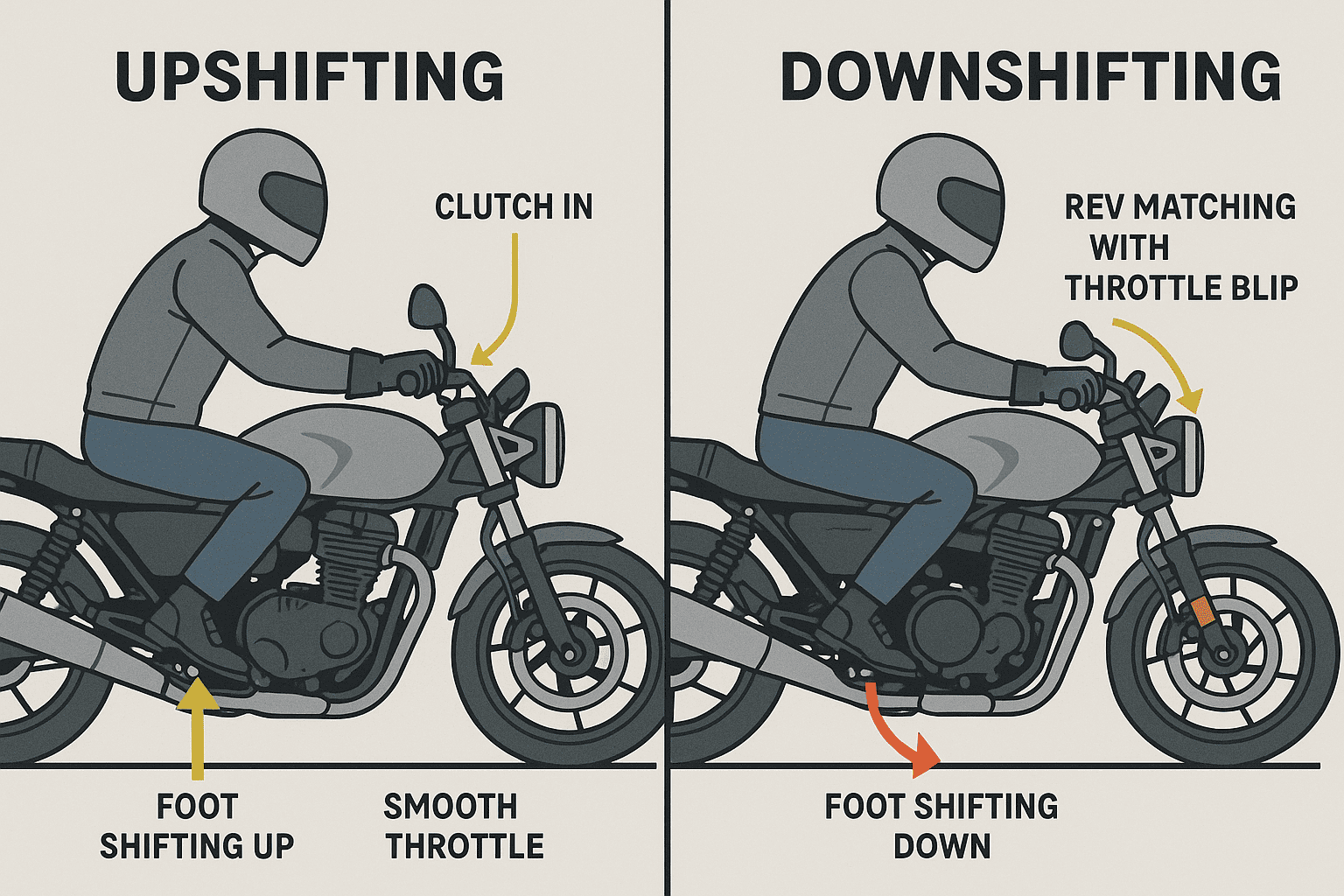 UPSHIFTING

CLUTCH IN

FOOT SHIFTING UP

SMOOTH THROTTLE

DOWNSHIFTING

REV MATCHING WITH THROTTLE BLIP

FOOT SHIFTING DOWN