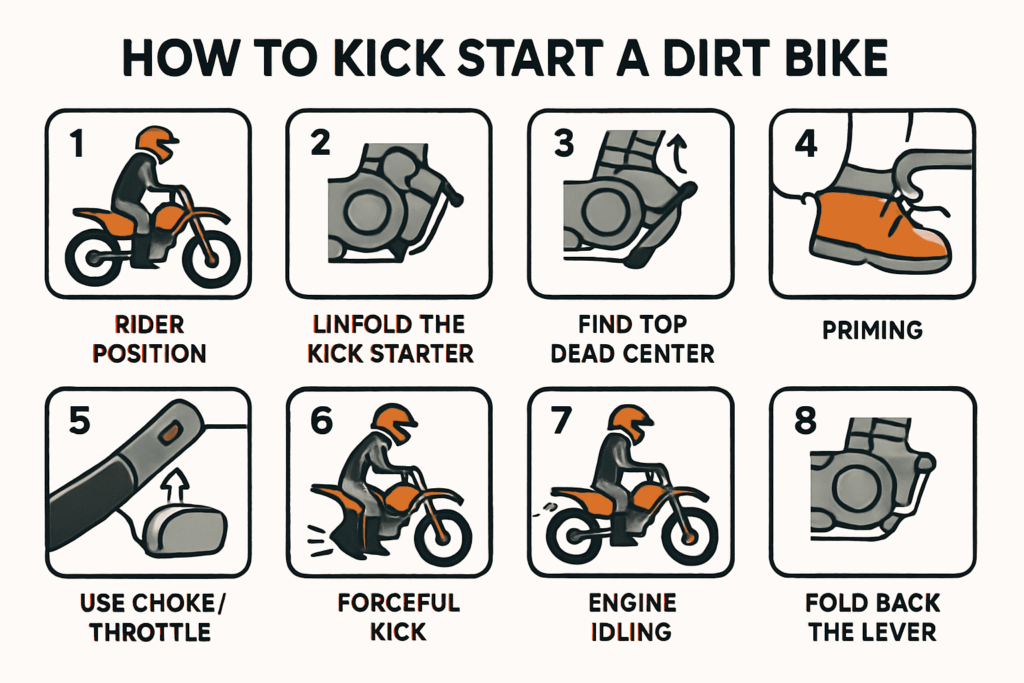 HOW TO KICK START A DIRT BIKE

1

RIDER POSITION

2

LINFOLD THE KICK STARTER

3

FIND TOP DEAD CENTER

4

PRIMING

5

USE CHOKE/ THROTTLE

6

FORCEFUL KICK

7

ENGINE IDLING

8

FOLD BACK THE LEVER