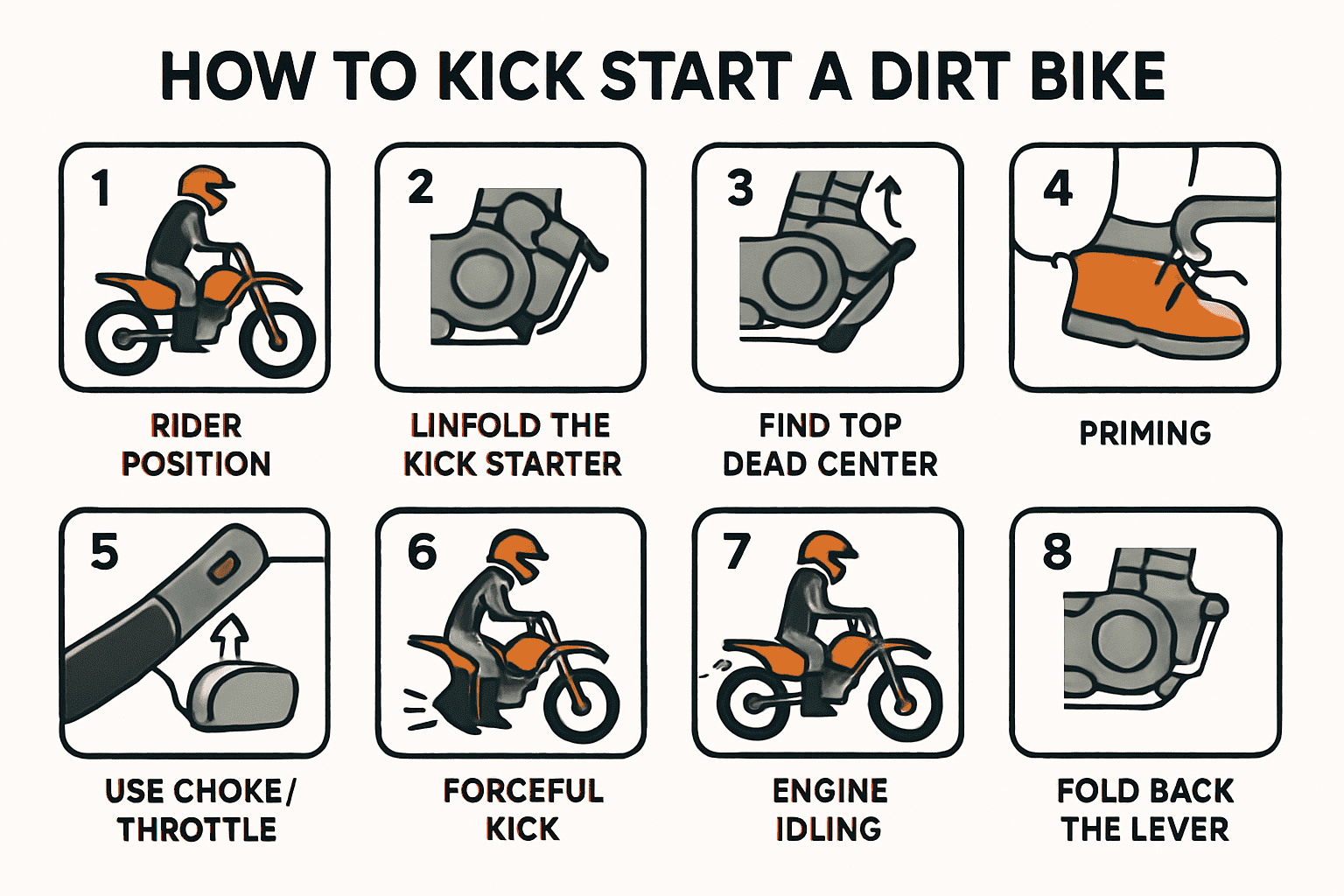 HOW TO KICK START A DIRT BIKE

1
RIDER POSITION

2
LINFOLD THE KICK STARTER

3
FIND TOP DEAD CENTER

4
PRIMING

5
USE CHOKE/ THROTTLE

6
FORCEFUL KICK

7
ENGINE IDLING

8
FOLD BACK THE LEVER