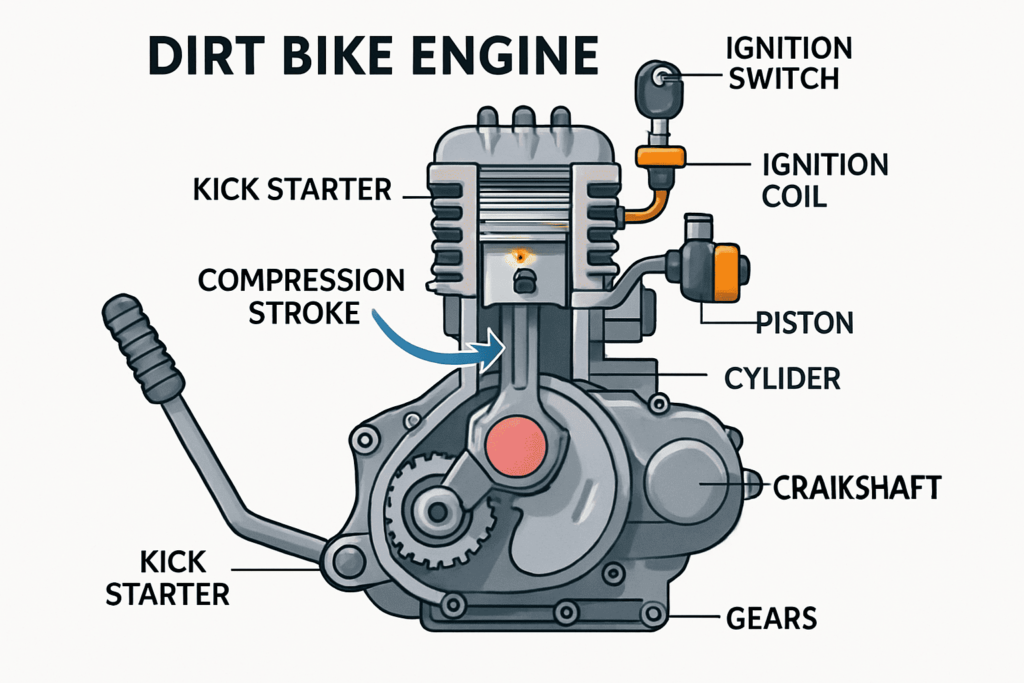 DIRT BIKE ENGINE

IGNITION SWITCH

IGNITION COIL

KICK STARTER

COMPRESSION STROKE

PISTON

CYLIDER

CRAIKSHAFT

KICK STARTER

GEARS