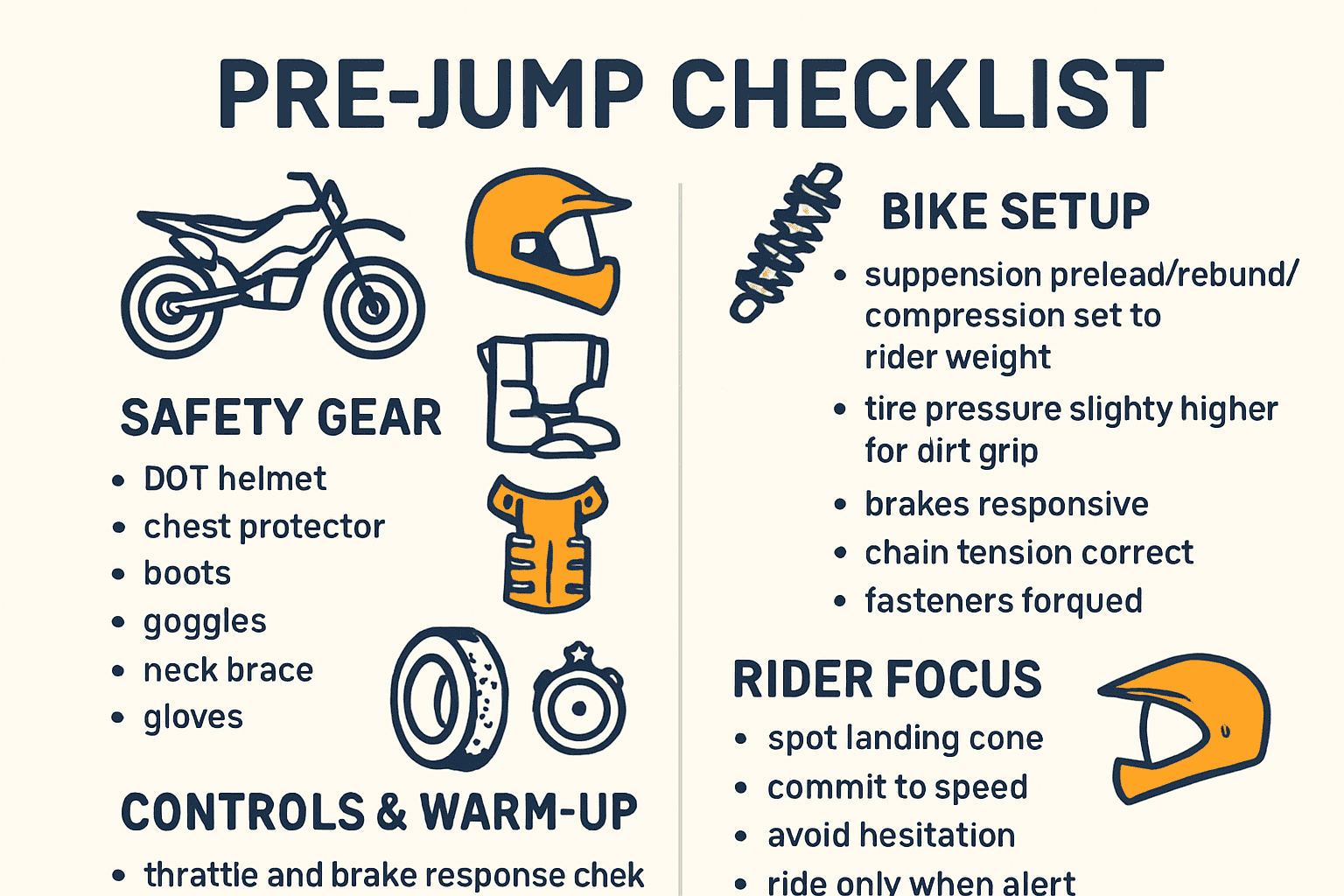 PRE-JUMP CHECKLIST

SAFETY GEAR
• DOT helmet
• chest protector
• boots
• goggles
• neck brace
• gloves

CONTROLS & WARM-UP
• thrattie and brake response chek

BIKE SETUP
• suppension prelead/rebund/ compression set to rider weight
• tire pressure slighty higher for dirt grip
• brakes responsive
• chain tension correct
• fasteners forqued

RIDER FOCUS
• spot landing cone
• commit to speed
• avoid hesitation
• ride only when alert